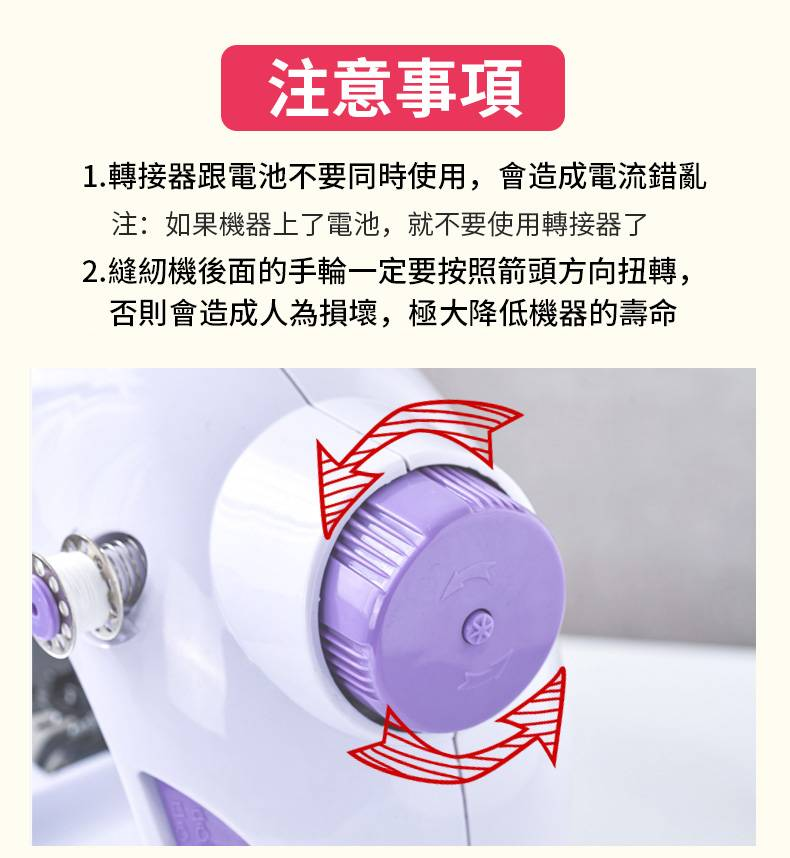 注意事項

1.轉接器跟電池不要同時使用，會造成電流錯亂
注：如果機器上了電池，就不要使用轉接器了

2.縫紉機後面的手輪一定要按照箭頭方向扭轉，否則會造成人為損壞，極大降低機器的壽命