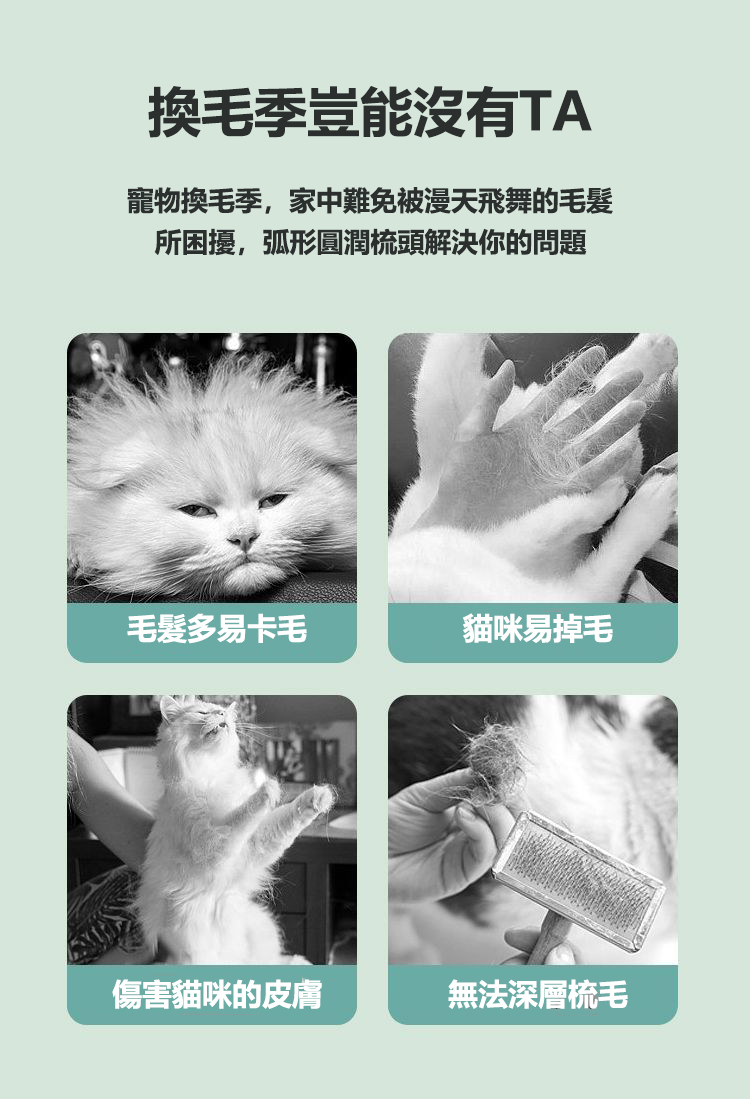 換毛季豈能沒有TA

寵物換毛季，家中難免被漫天飛舞的毛髮所困擾，弧形圓潤梳頭解決你的問題

毛髮多易卡毛

貓咪易掉毛

傷害貓咪的皮膚

無法深層梳毛